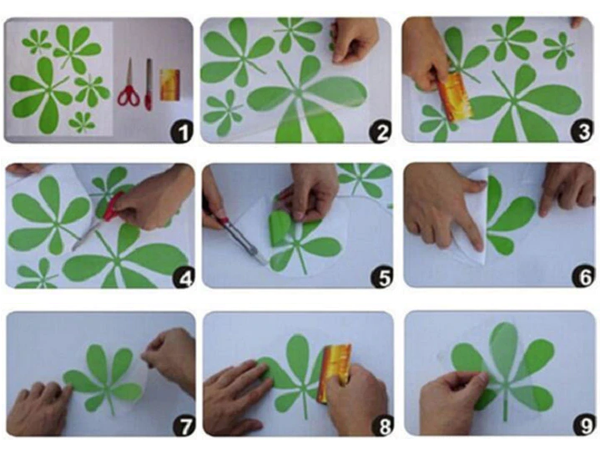 1
2
3
4
5
6
7
8
9